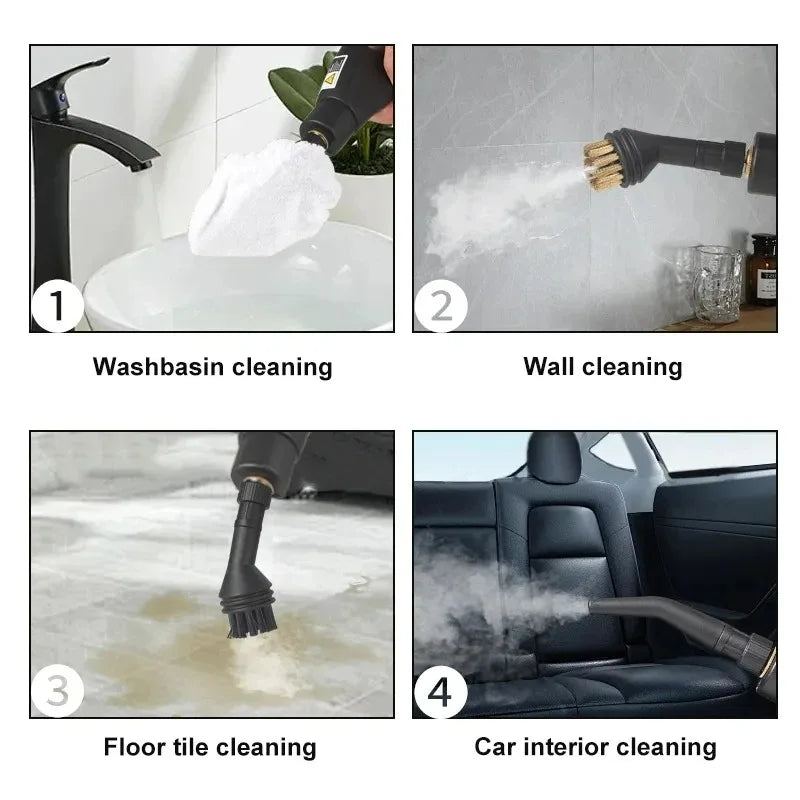 1

Washbasin cleaning

2

Wall cleaning

3

Floor tile cleaning

4

Car interior cleaning