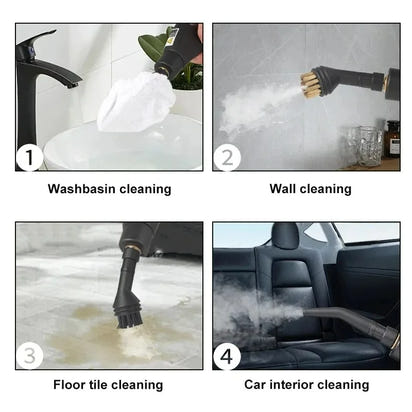 1

Washbasin cleaning

2

Wall cleaning

3

Floor tile cleaning

4

Car interior cleaning