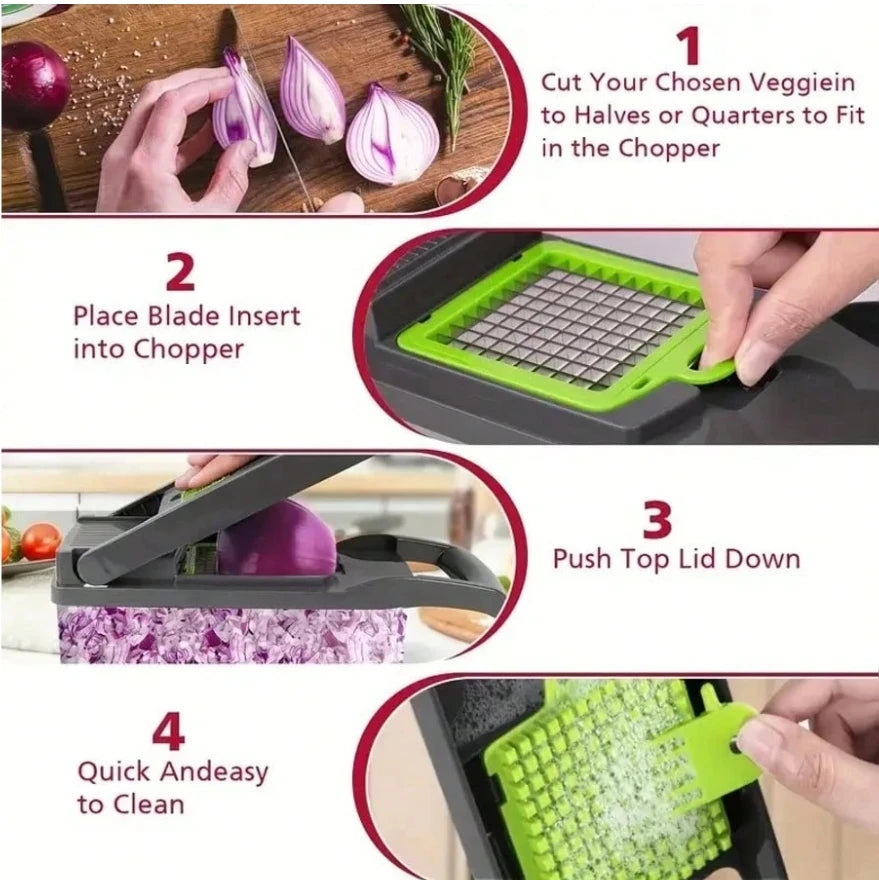 1
Cut Your Chosen Veggiein to Halves or Quarters to Fit in the Chopper

2
Place Blade Insert into Chopper

3
Push Top Lid Down

4
Quick Andeasy to Clean