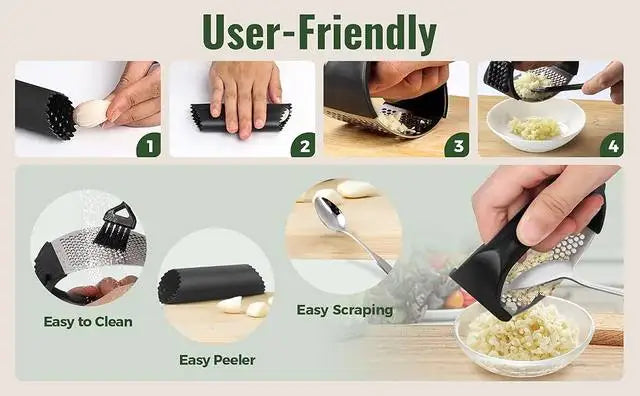 User-Friendly

1

2

3

4

Easy to Clean

Easy Peeler

Easy Scraping